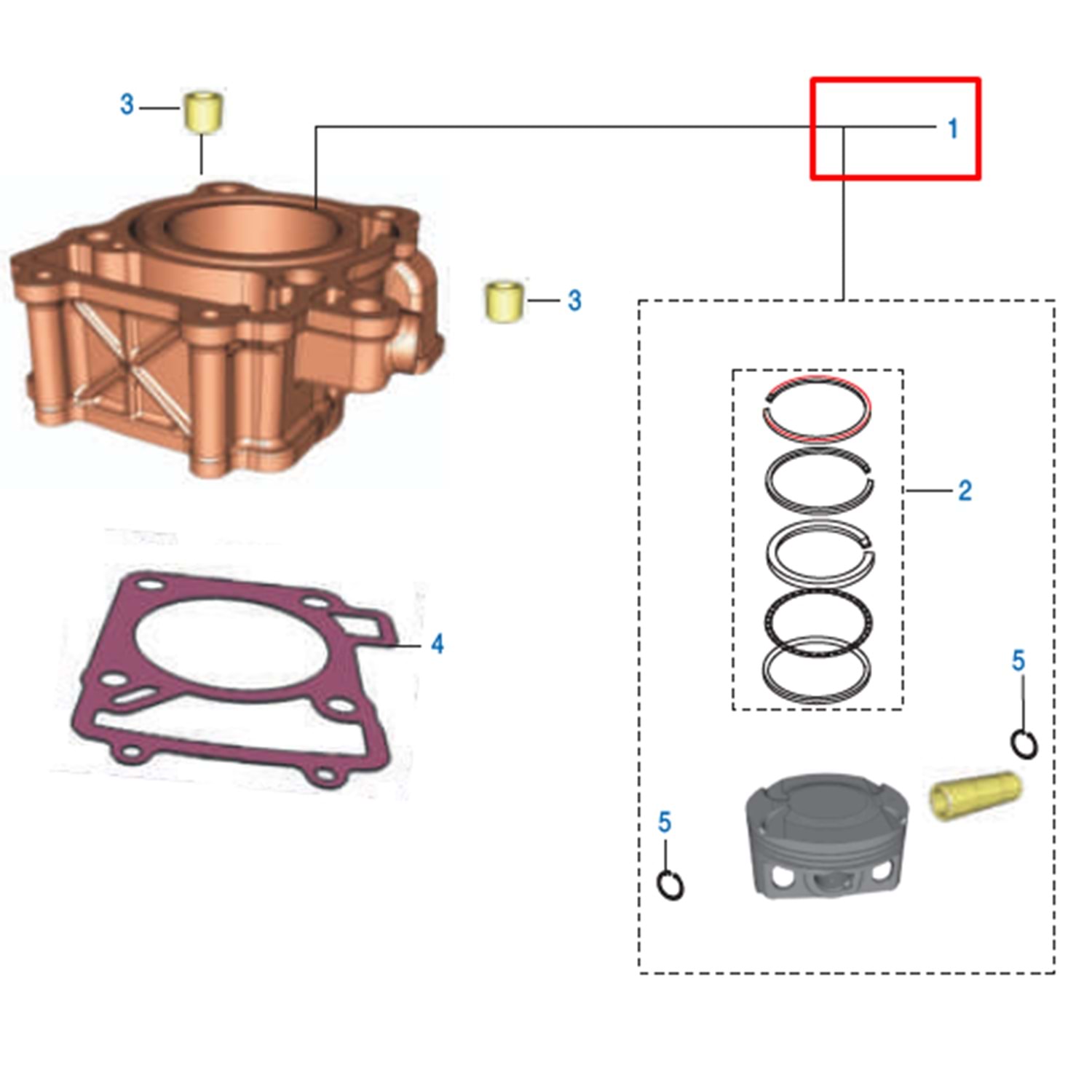 3
1
3
2
4
5
5