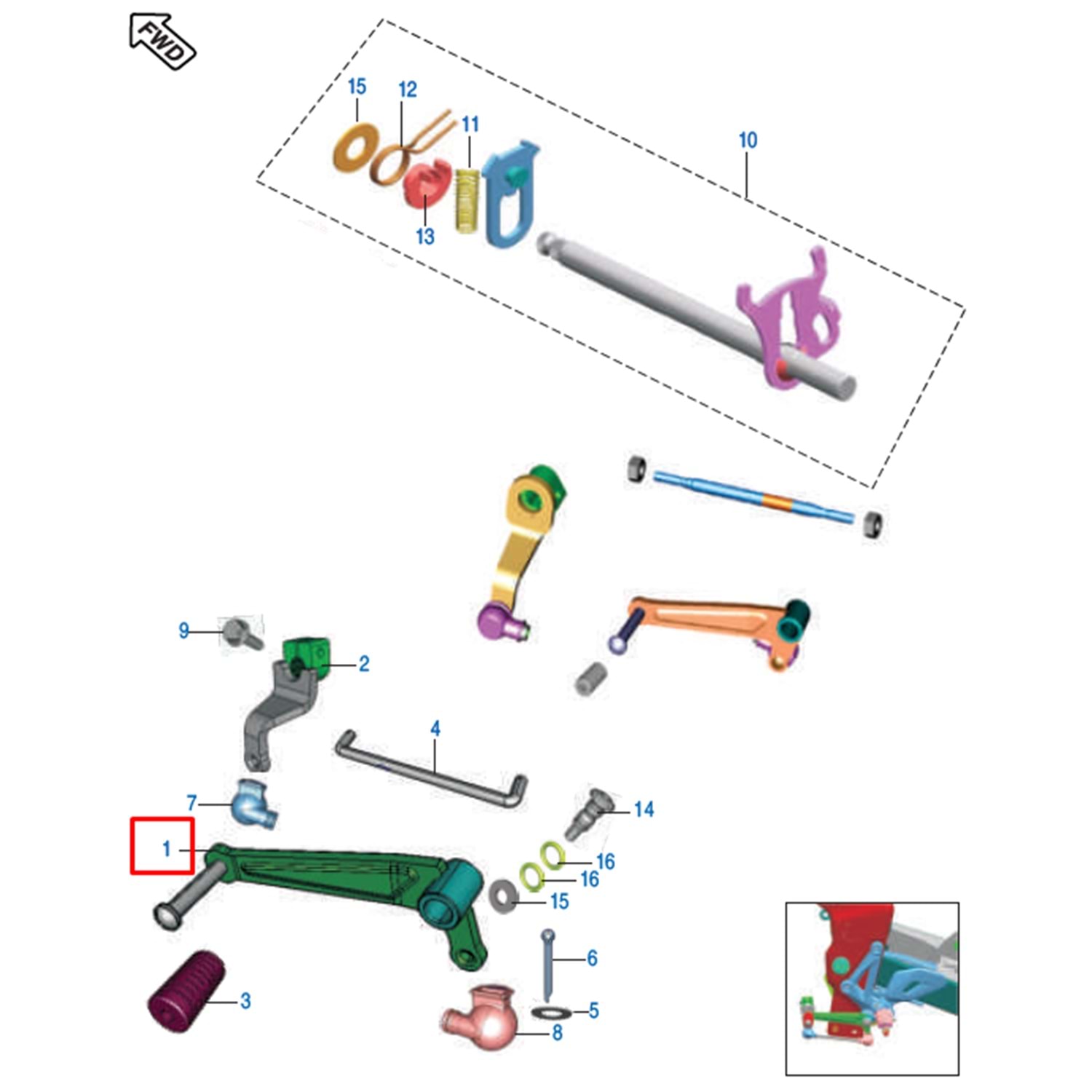 FWD

15
12
11
10
13

9
2
4
7
14
1
16
16
15
6
3
5
8