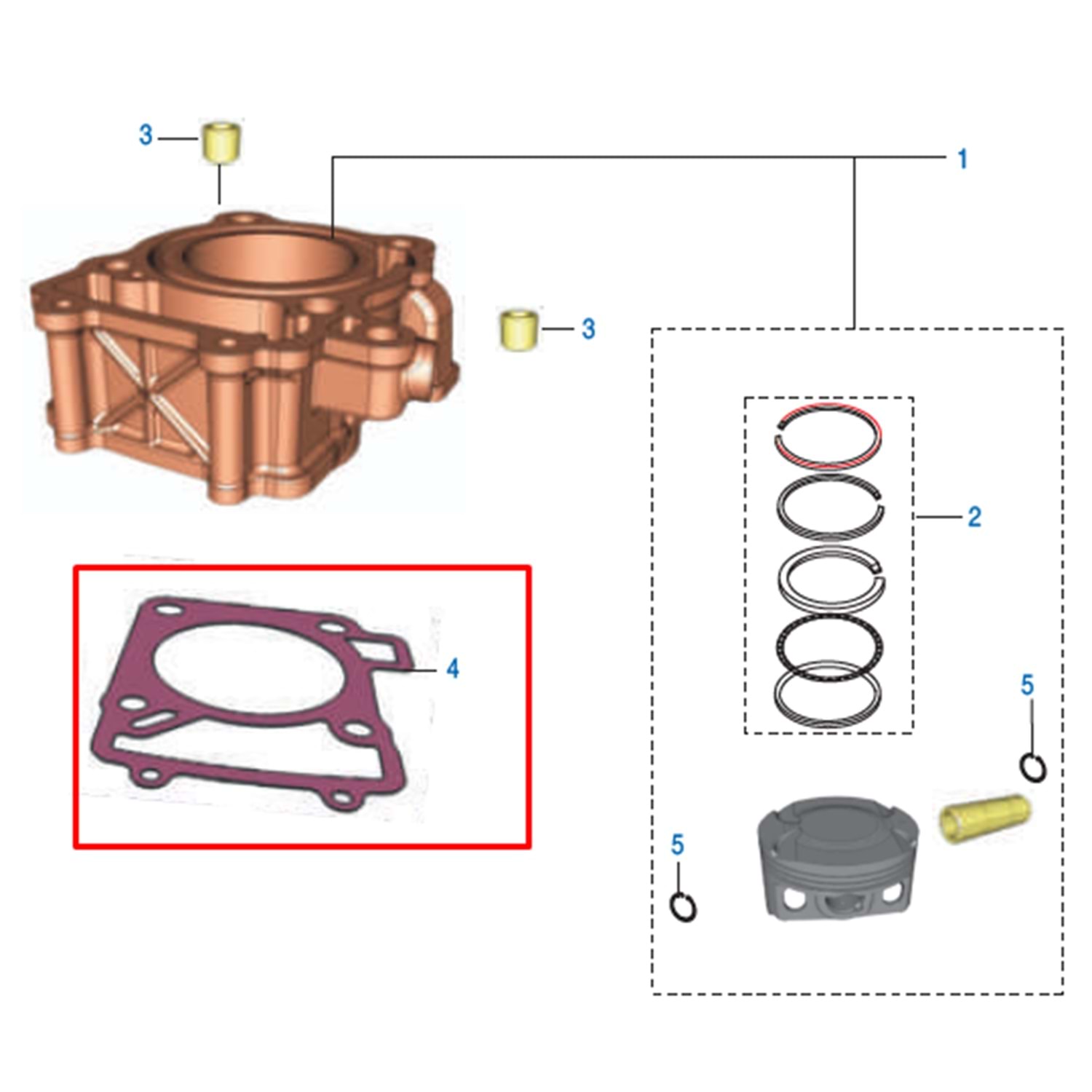 3
1
3
2
4
5
5