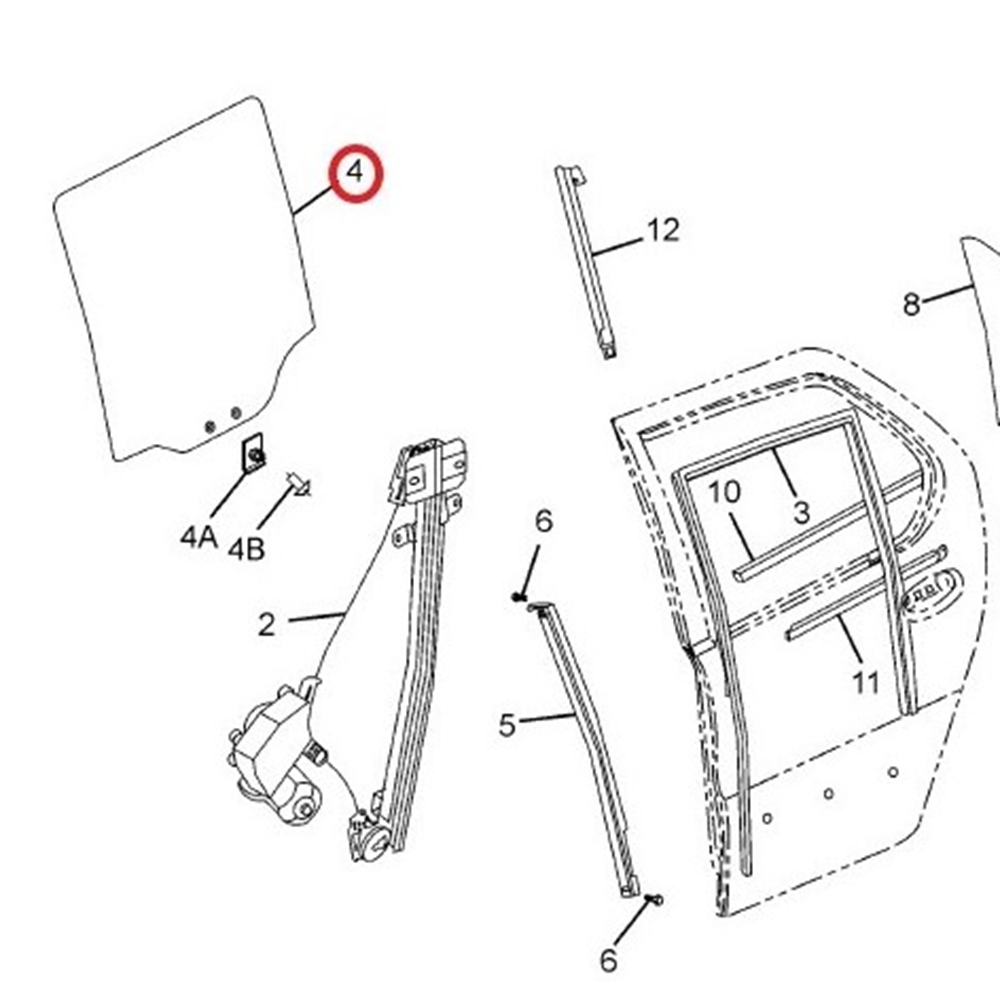 4
12
8
4A
4B
10
3
6
2
11
5
6